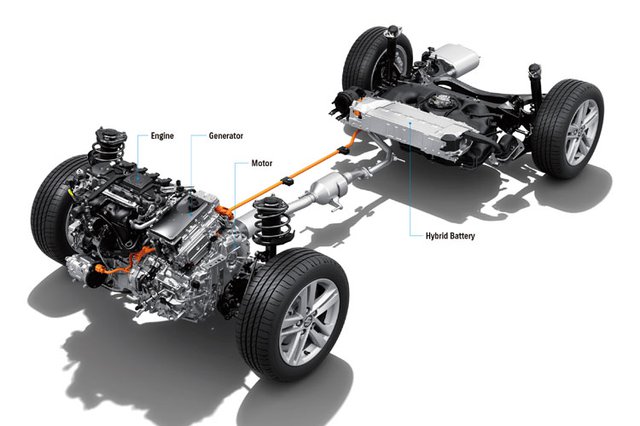 Engine
Generator
Motor
Hybrid Battery